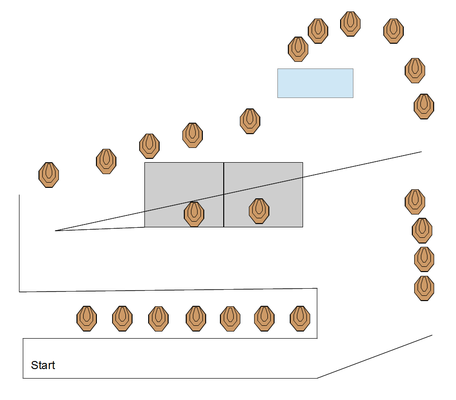 Start